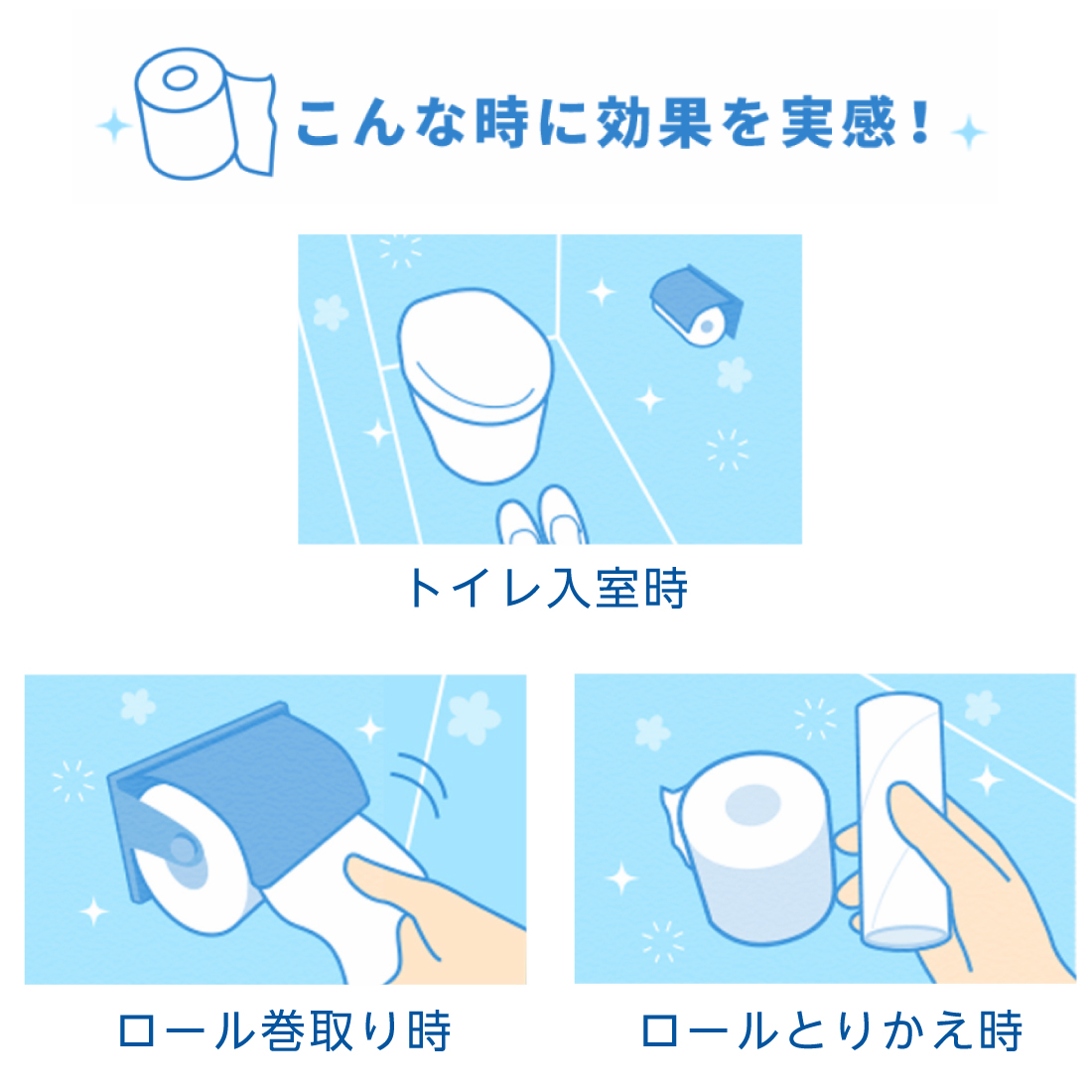 こんな時に効果を実感！

トイレ入室時

ロール巻取り時

ロールとりかえ時