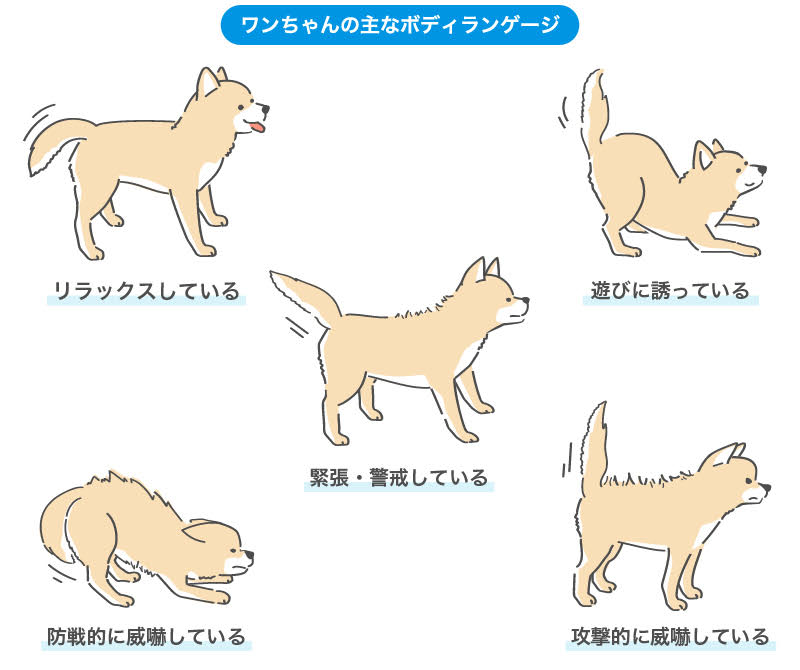 ワンちゃんの主なボディランゲージ

リラックスしている

遊びに誘っている

緊張・警戒している

防戦的に威嚇している

攻撃的に威嚇している