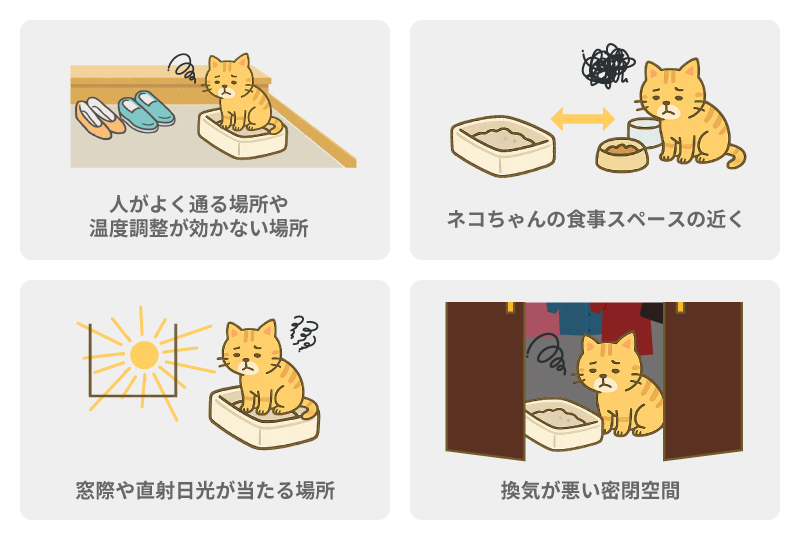 人がよく通る場所や
温度調整が効かない場所

ネコちゃんの食事スペースの近く

窓際や直射日光が当たる場所

換気が悪い密閉空間