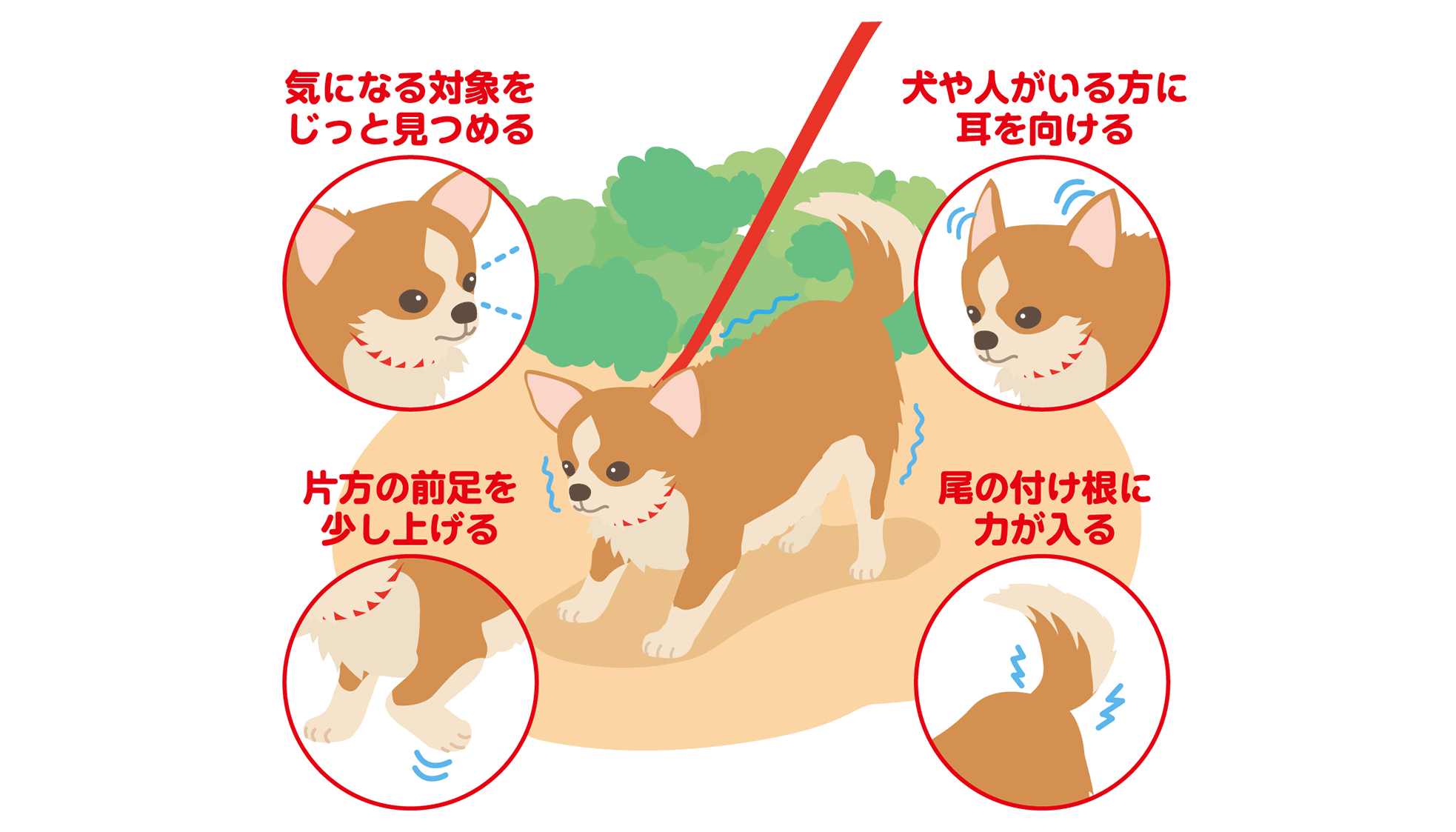 気になる対象を
じっと見つめる

犬や人がいる方に
耳を向ける

片方の前足を
少し上げる

尾の付け根に
力が入る