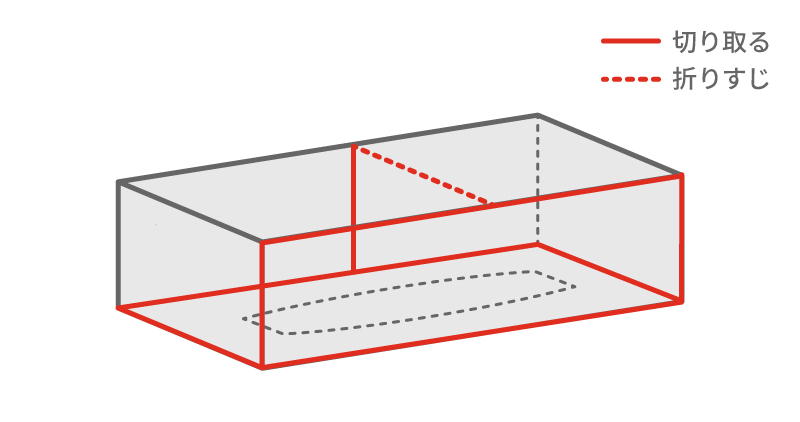 切り取る
折りすじ